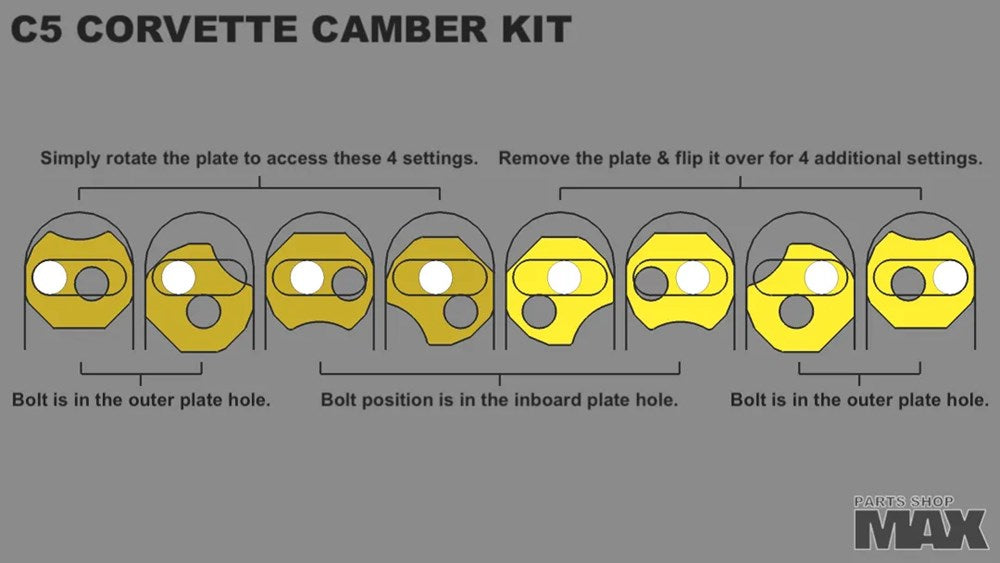 C5 CORVETTE CAMBER KIT

Simply rotate the plate to access these 4 settings.

Remove the plate & flip it over for 4 additional settings.

Bolt is in the outer plate hole.

Bolt position is in the inboard plate hole.

Bolt is in the outer plate hole.

PARTS SHOP MAX