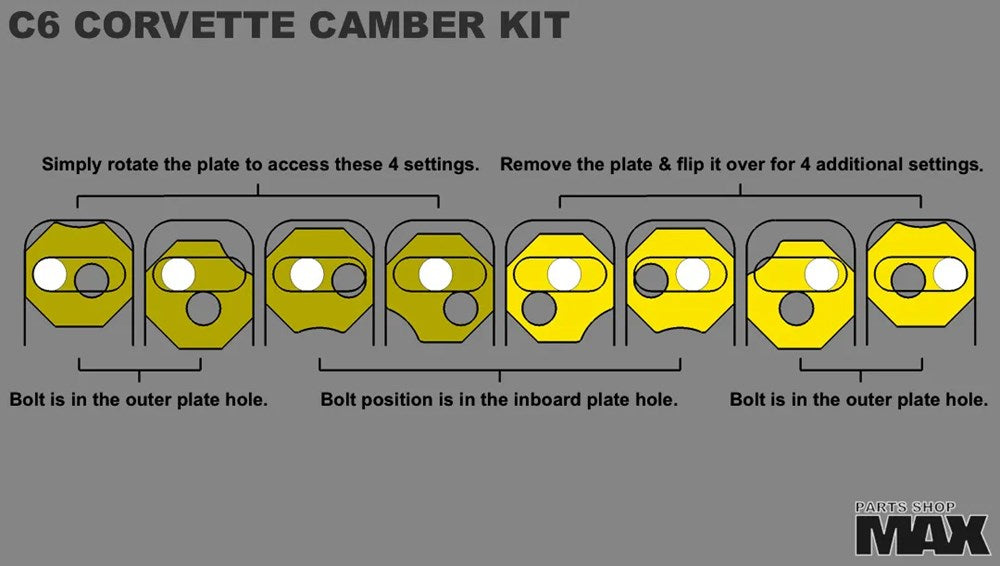 C6 CORVETTE CAMBER KIT

Simply rotate the plate to access these 4 settings.

Remove the plate & flip it over for 4 additional settings.

Bolt is in the outer plate hole.

Bolt position is in the inboard plate hole.

Bolt is in the outer plate hole.

PARTS SHOP
MAX